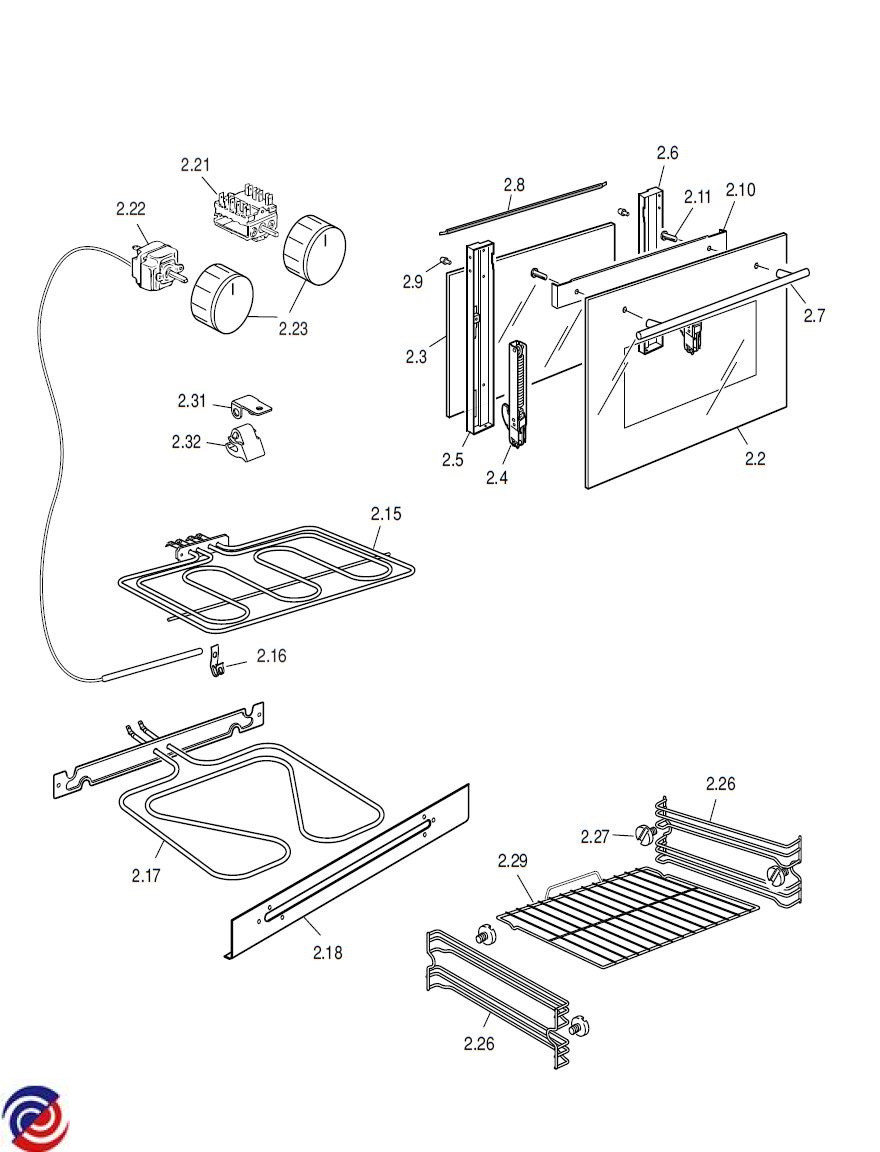 2.21
2.22
2.23
2.31
2.32
2.8
2.6
2.11
2.10
2.9
2.7
2.3
2.5
2.4
2.2
2.15
2.16
2.17
2.18
2.26
2.27
2.29
2.26